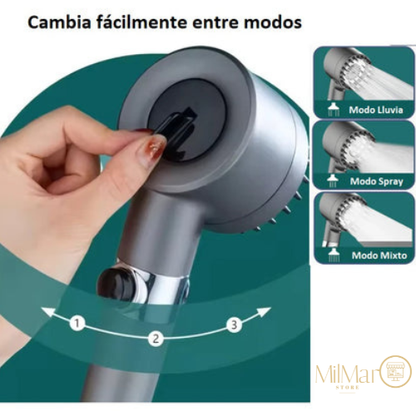 Cambia fácilmente entre modos

Modo Lluvia

Modo Spray

Modo Mixto

1

2

3

MilMar
STORE